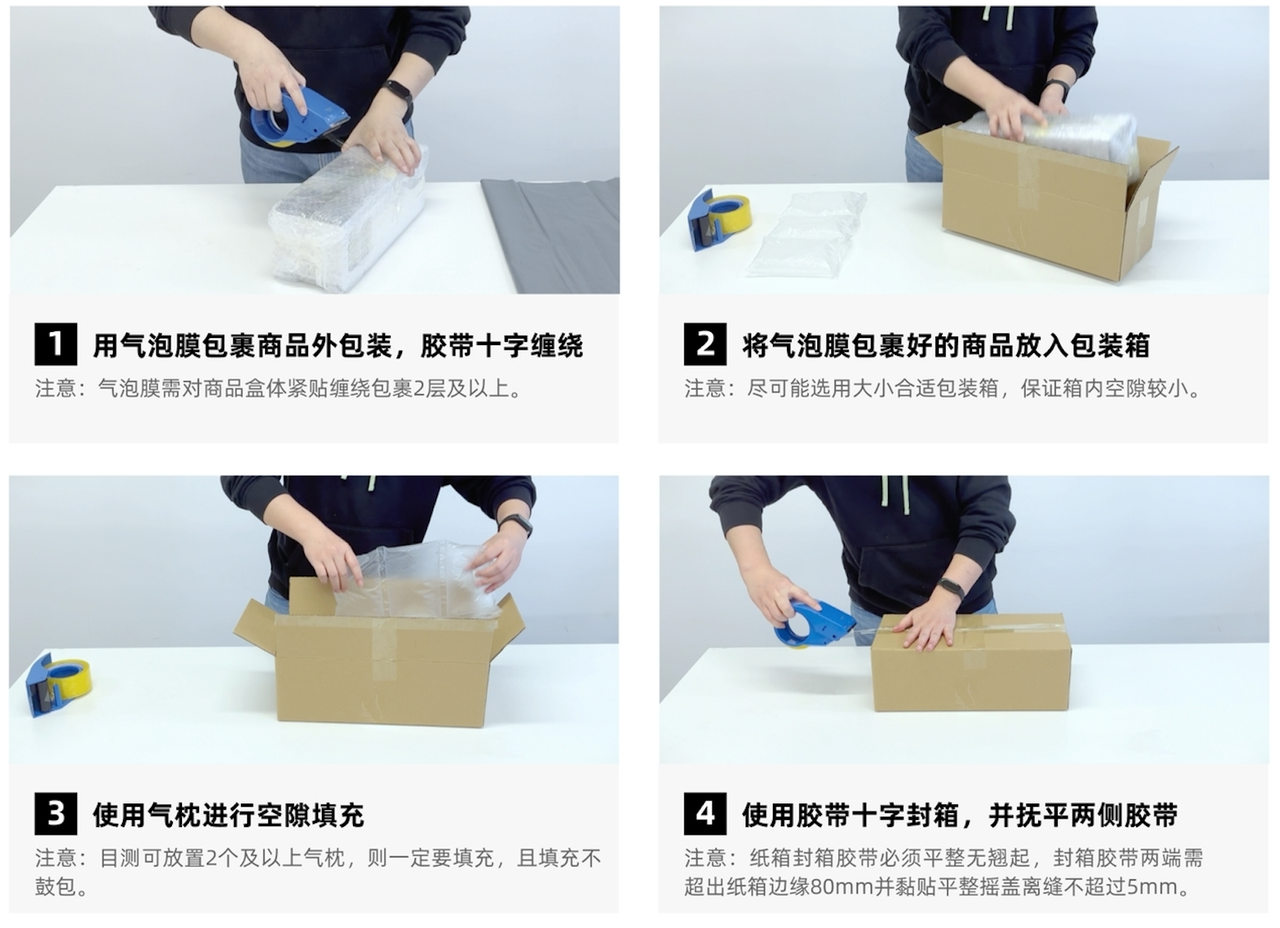 1 用气泡膜包裹商品外包装，胶带十字缠绕
注意：气泡膜需对商品盒体紧贴缠绕包裹2层及以上。

2 将气泡膜包裹好的商品放入包装箱
注意：尽可能选用大小合适包装箱，保证箱内空隙较小。

3 使用气枕进行空隙填充
注意：目测可放置2个及以上气枕，则一定要填充，且填充不鼓包。

4 使用胶带十字封箱，并抚平两侧胶带
注意：纸箱封箱胶带必须平整无翘起，封箱胶带两端需超出纸箱边缘80mm并黏贴平整摇盖离缝不超过5mm。